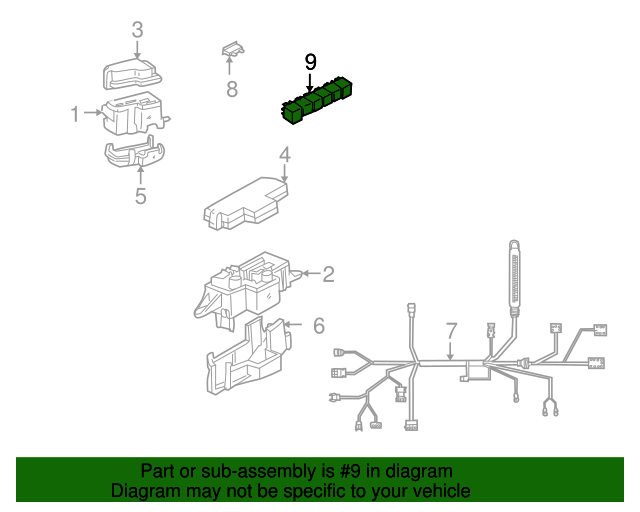 3
8
9
1
5
4
2
6
7

Part or sub-assembly is #9 in diagram
Diagram may not be specific to your vehicle