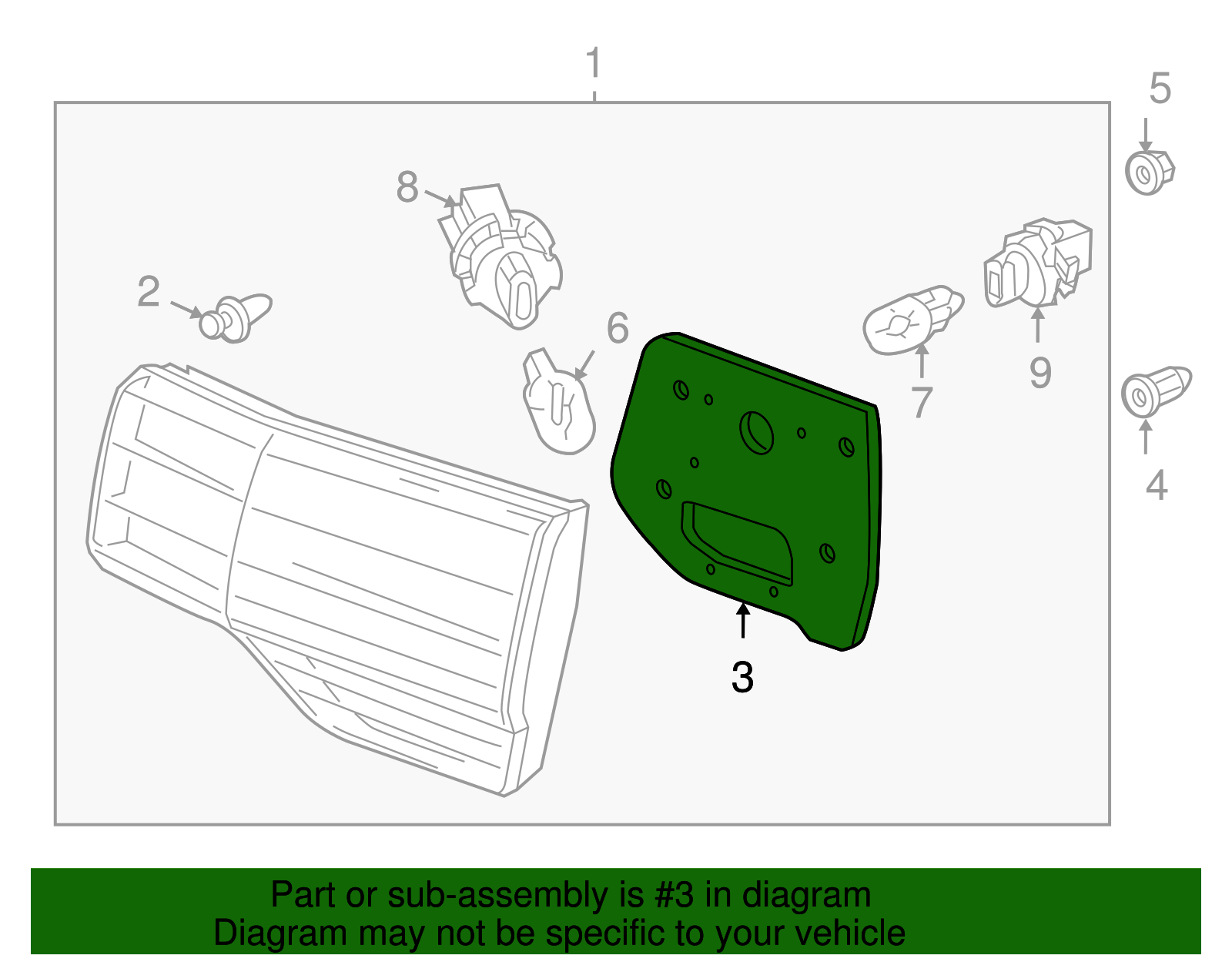 1
5
8
2
6
7
9
4
3

Part or sub-assembly is #3 in diagram
Diagram may not be specific to your vehicle