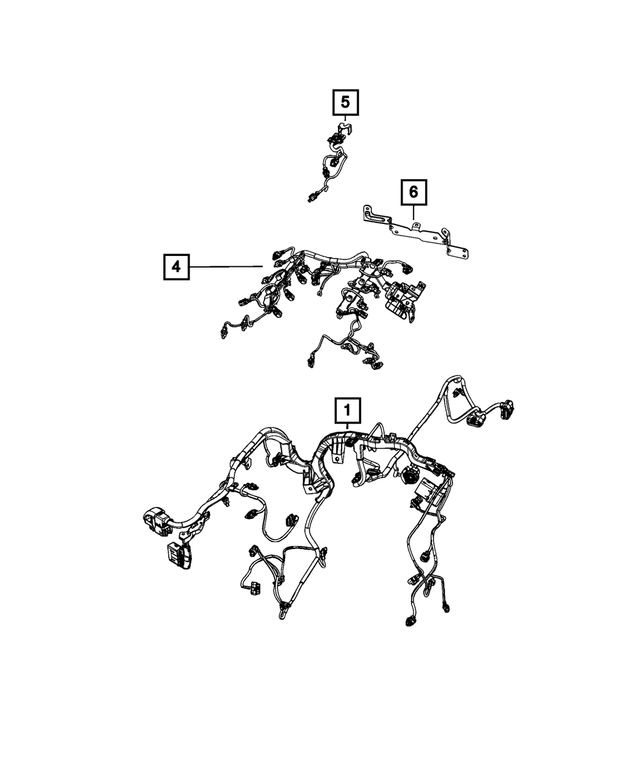 5

6

4

1