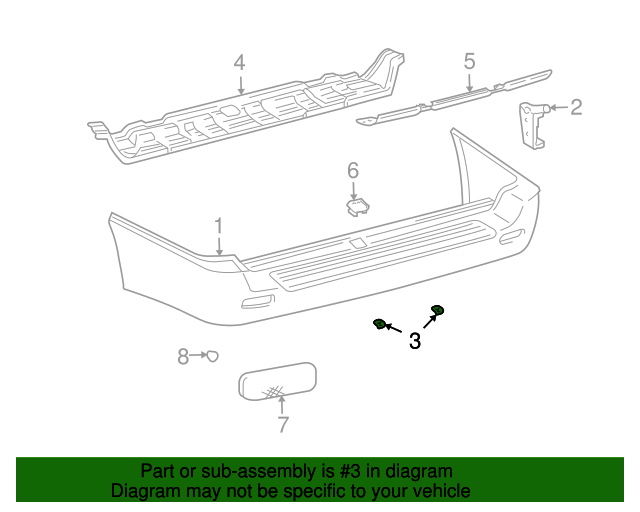 4
5
2
6
1
3
8
7

Part or sub-assembly is #3 in diagram
Diagram may not be specific to your vehicle