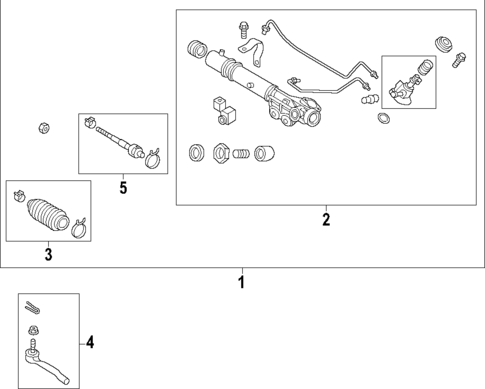 5
2
3
1
4