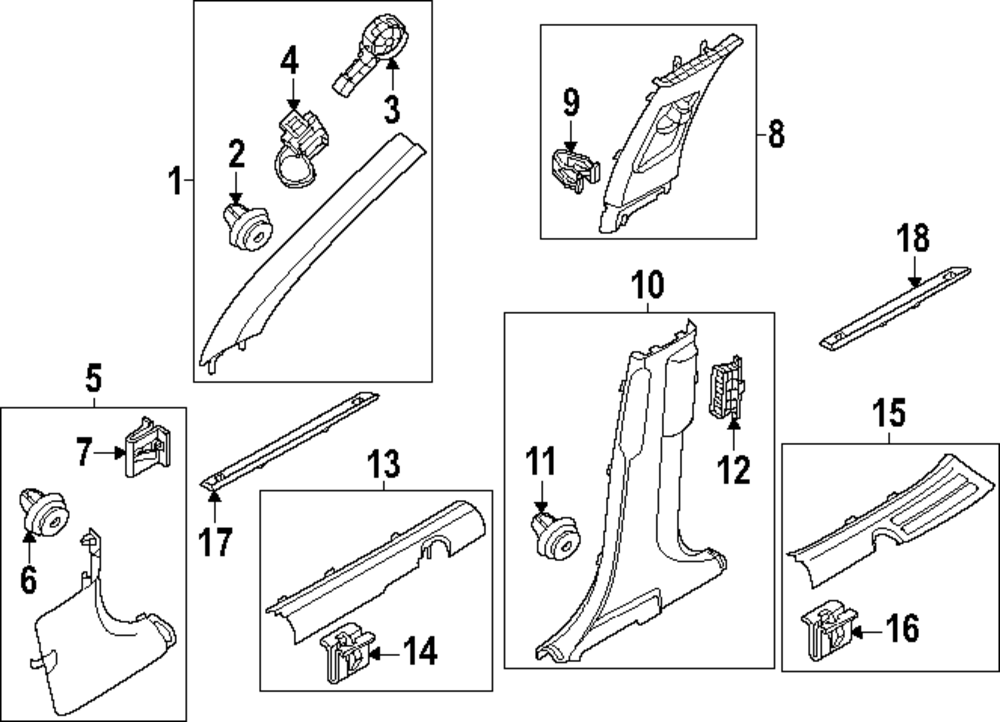 1
2
4
3
9
8
18
10
5
7
6
17
13
14
11
12
15
16