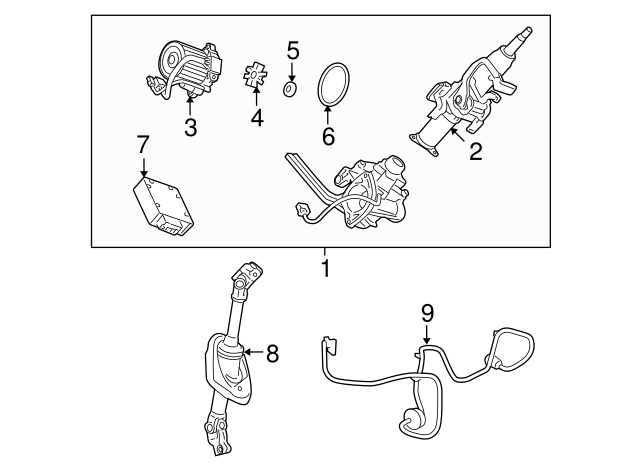 5
3
4
6
2
7
1
9
8