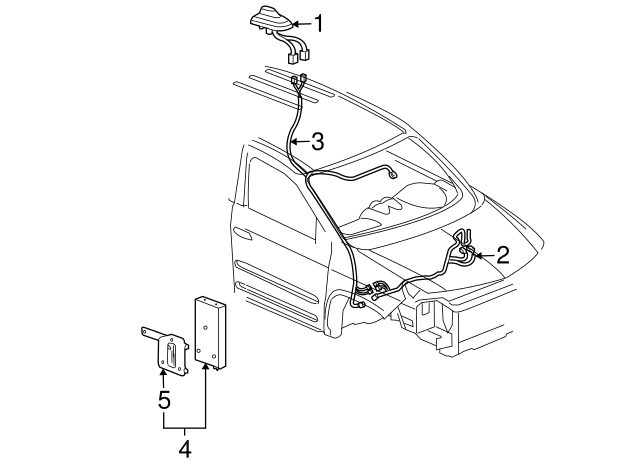 1
3
2
5
4