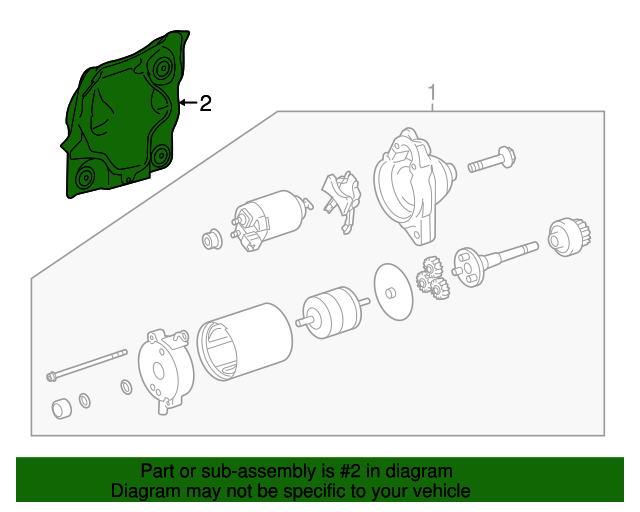 2

1

Part or sub-assembly is #2 in diagram
Diagram may not be specific to your vehicle