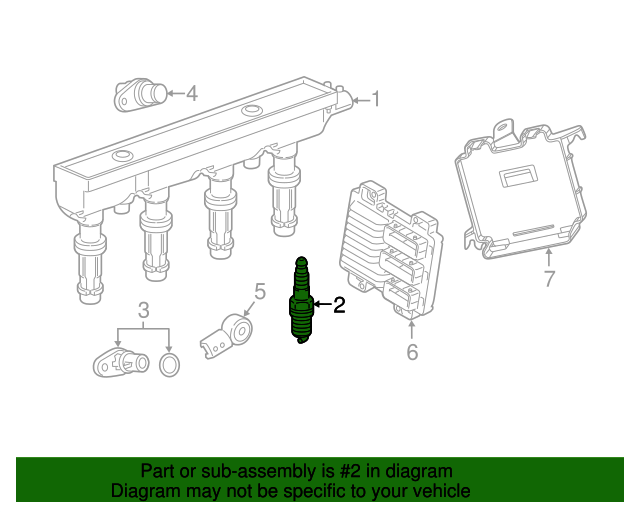 4
1
7
5
2
3
6

Part or sub-assembly is #2 in diagram
Diagram may not be specific to your vehicle