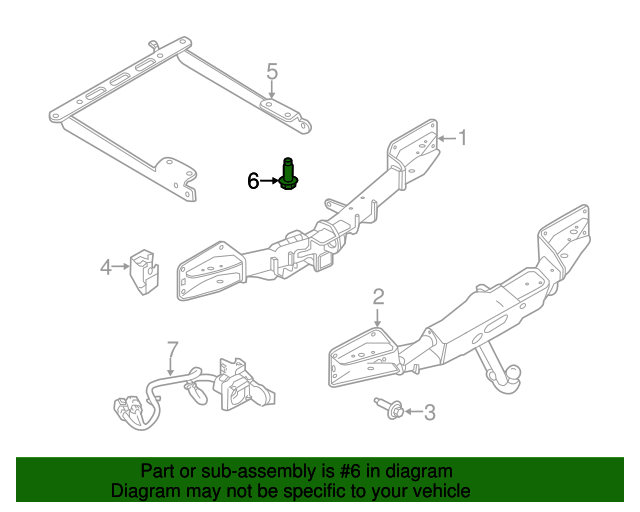 5
1
6
4
2
7
3

Part or sub-assembly is #6 in diagram
Diagram may not be specific to your vehicle