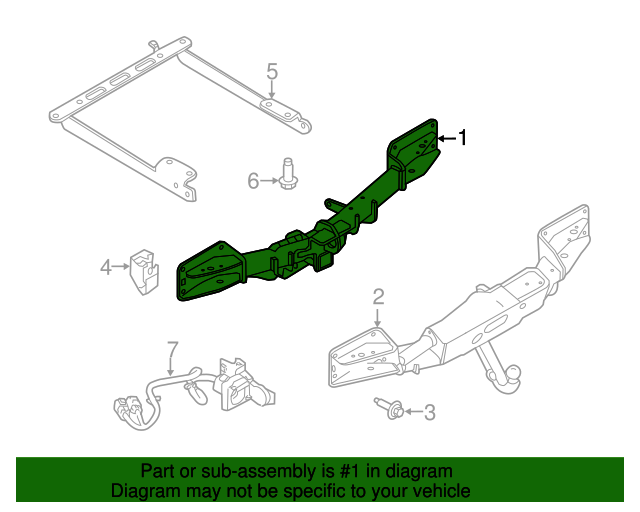 5
1
6
4
2
7
3

Part or sub-assembly is #1 in diagram
Diagram may not be specific to your vehicle