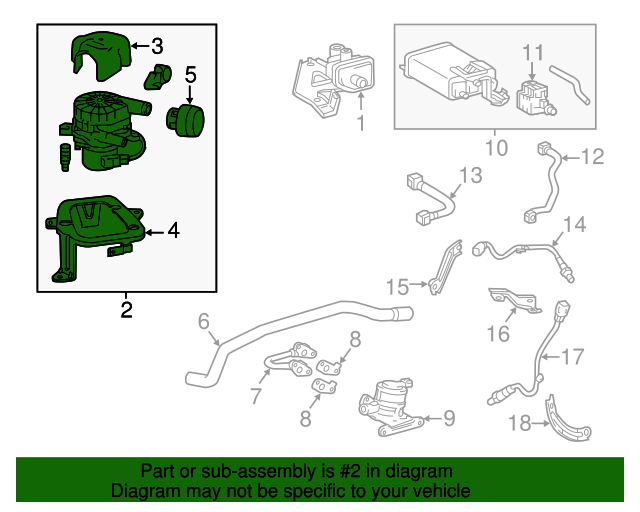 3
5
4
2
1
11
10
12
13
14
15
16
6
8
7
8
9
17
18

Part or sub-assembly is #2 in diagram
Diagram may not be specific to your vehicle