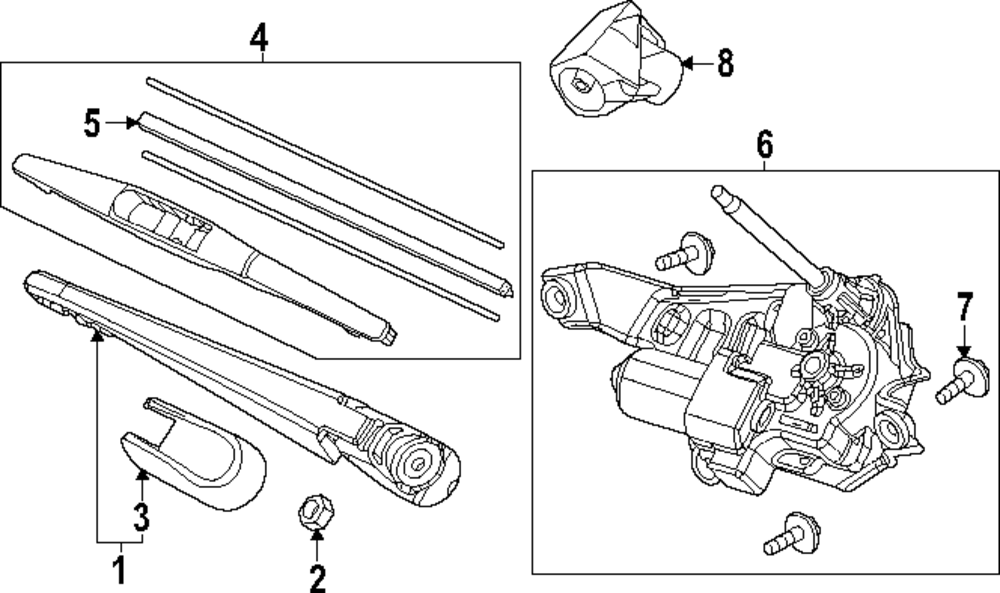 4
8
5
6
7
3
1
2