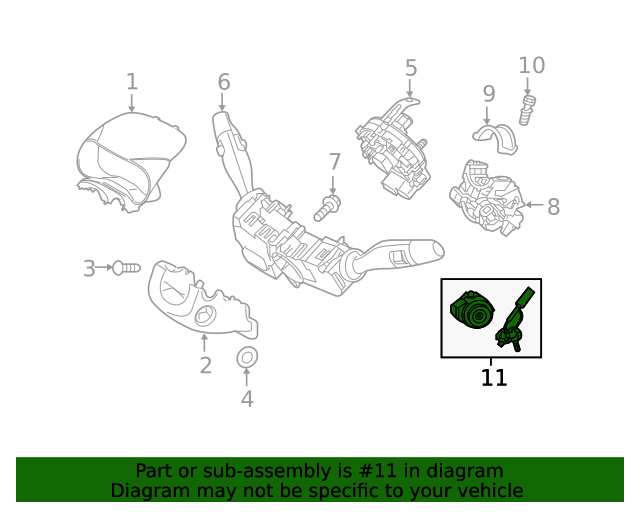 1
6
5
10
9
7
8
3
2
4
11

Part or sub-assembly is #11 in diagram
Diagram may not be specific to your vehicle