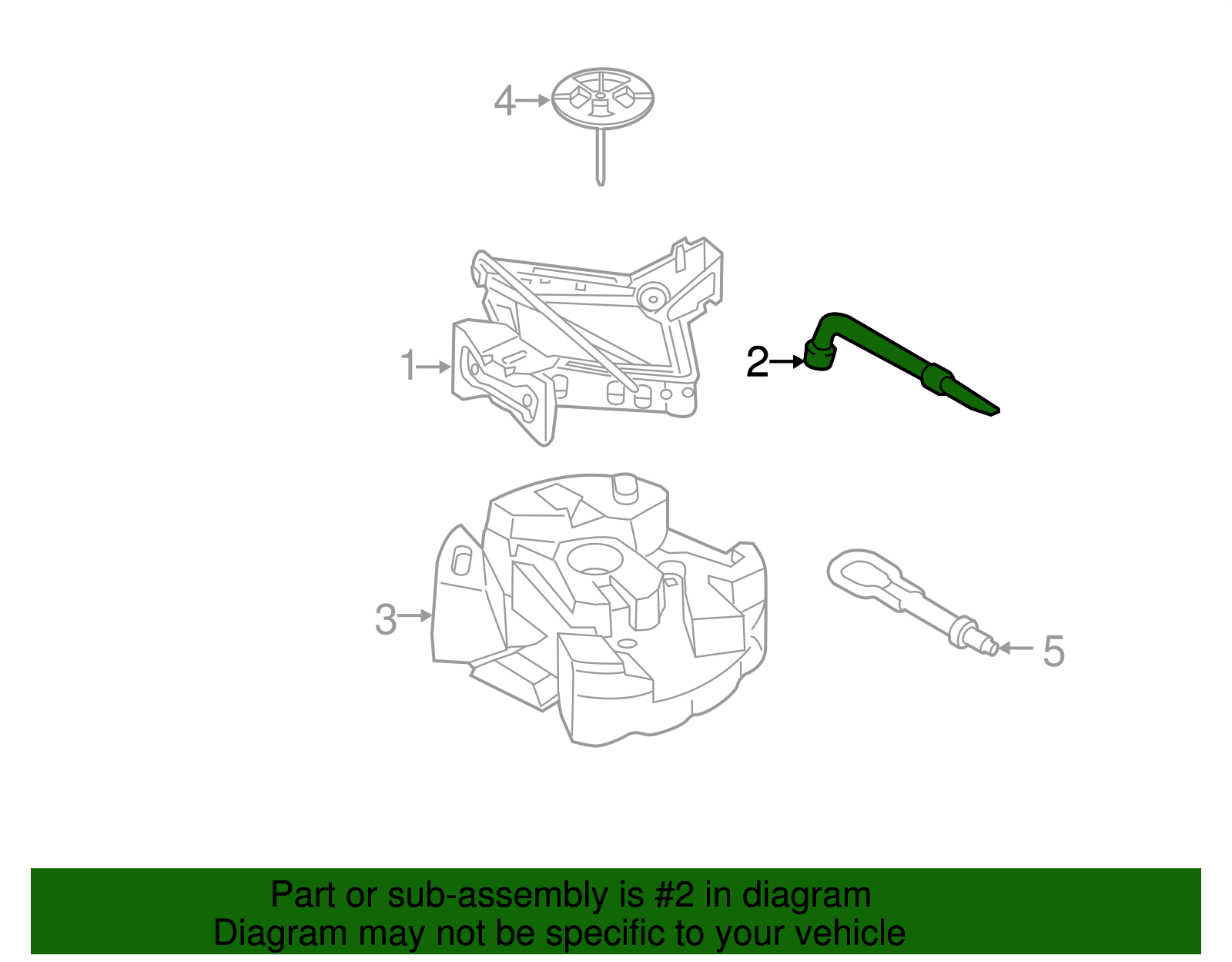 4
1
2
3
5

Part or sub-assembly is #2 in diagram
Diagram may not be specific to your vehicle