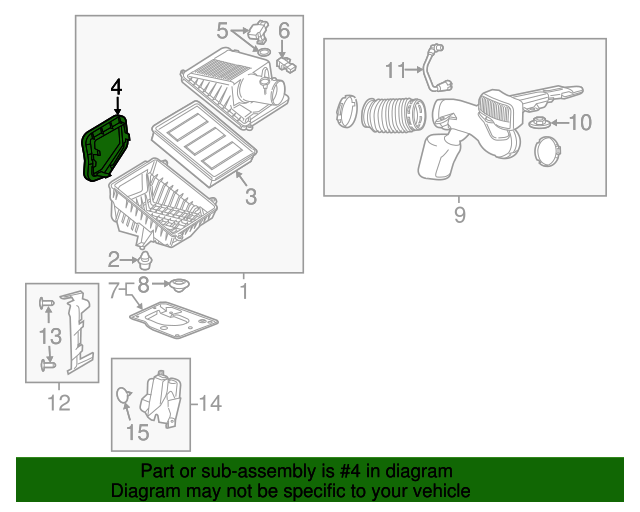 5
6
4
3
2
1
11
10
9
7
8
13
12
14
15

Part or sub-assembly is #4 in diagram
Diagram may not be specific to your vehicle