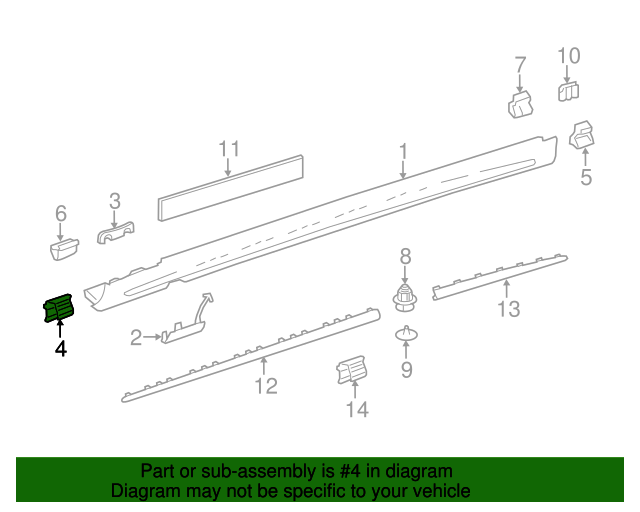 7
10
11
1
5
6
3
8
13
4
2
9
12
14

Part or sub-assembly is #4 in diagram
Diagram may not be specific to your vehicle