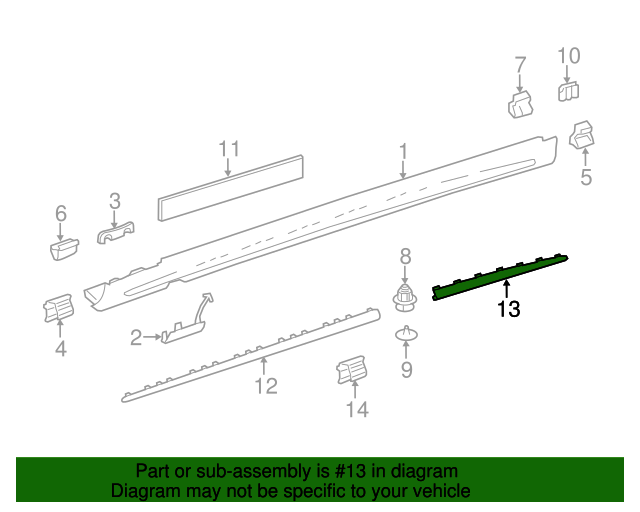 7
10
11
1
5
6
3
8
13
4
2
9
12
14

Part or sub-assembly is #13 in diagram
Diagram may not be specific to your vehicle