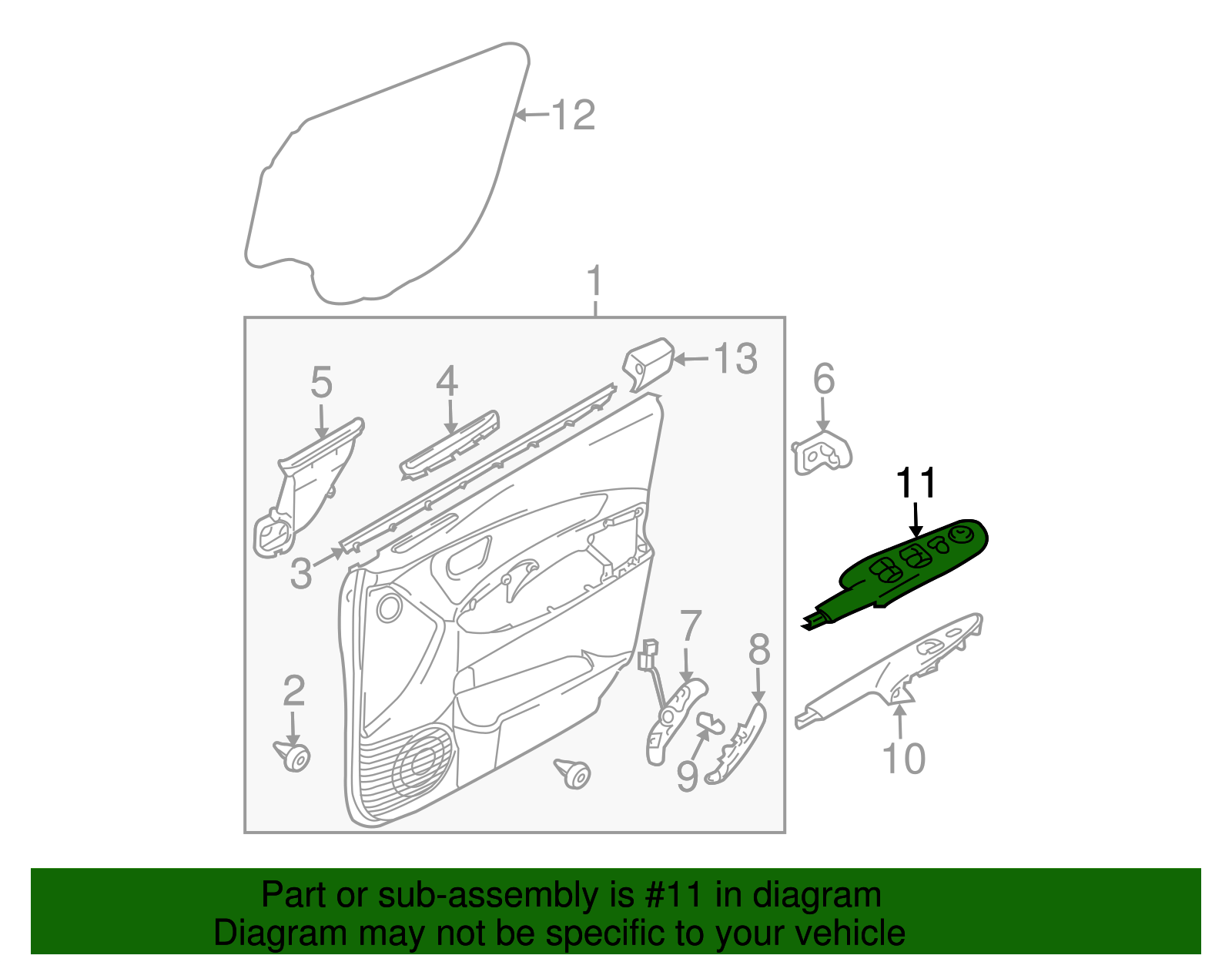 12
1
13
5
4
6
11
3
7
8
2
9
10

Part or sub-assembly is #11 in diagram
Diagram may not be specific to your vehicle