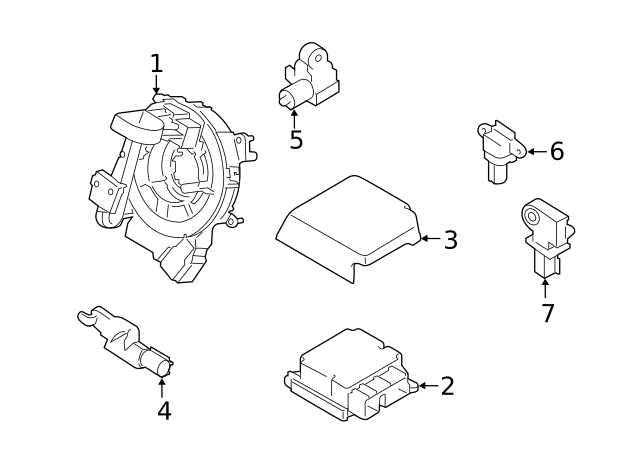 1
5
6
3
7
4
2