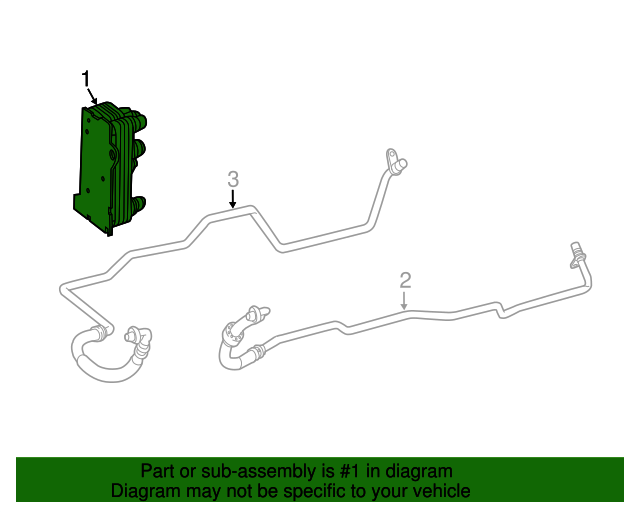 1

3

2

Part or sub-assembly is #1 in diagram
Diagram may not be specific to your vehicle