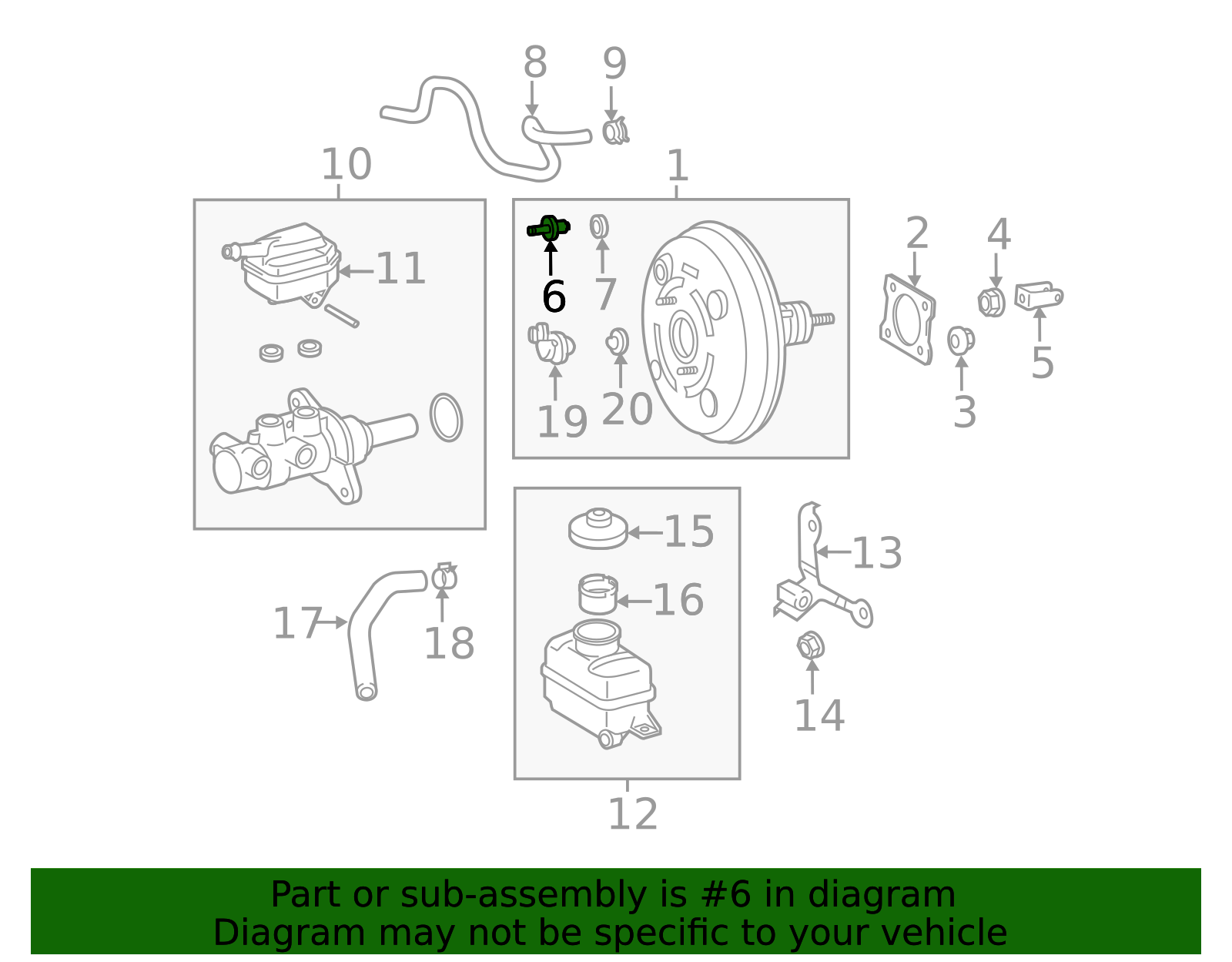 8
9
10
1
11
6
7
2
4
5
3
19
20
15
13
16
17
18
14
12

Part or sub-assembly is #6 in diagram
Diagram may not be specific to your vehicle