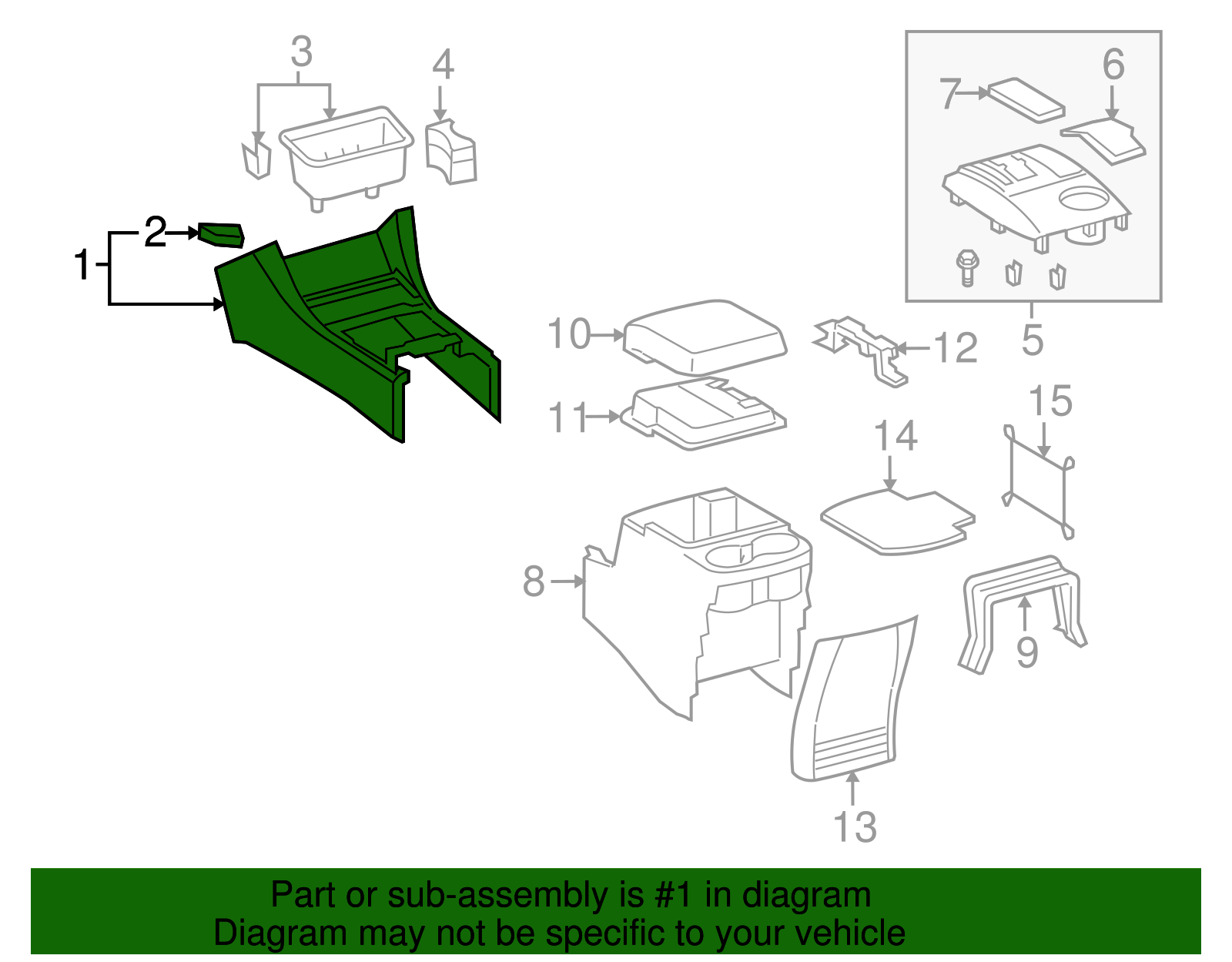 3
4
7
6
2
1
10
12
5
11
15
14
8
9
13

Part or sub-assembly is #1 in diagram
Diagram may not be specific to your vehicle