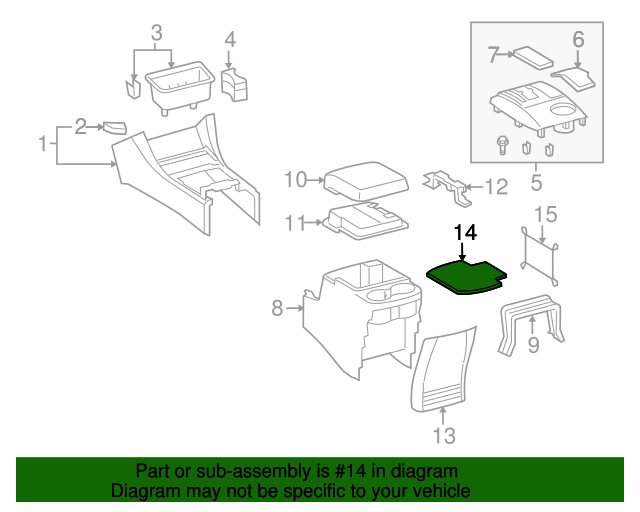 3
4
7
6
2
1
5
10
12
11
15
14
8
9
13

Part or sub-assembly is #14 in diagram
Diagram may not be specific to your vehicle