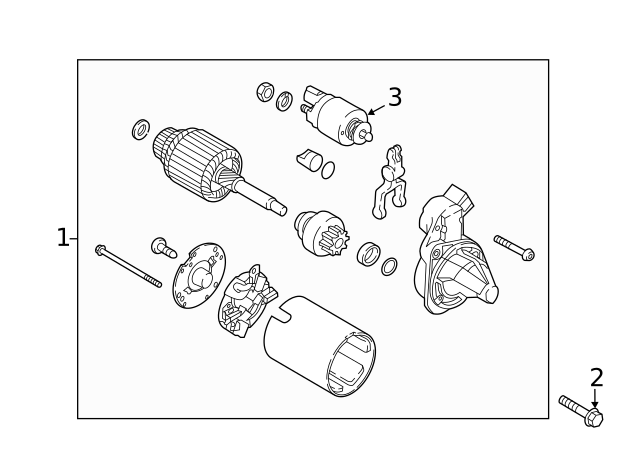 3
1
2