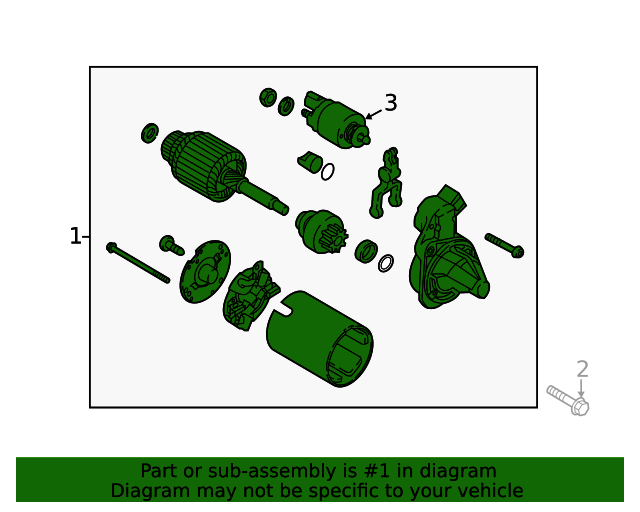 3
1
2
Part or sub-assembly is #1 in diagram
Diagram may not be specific to your vehicle