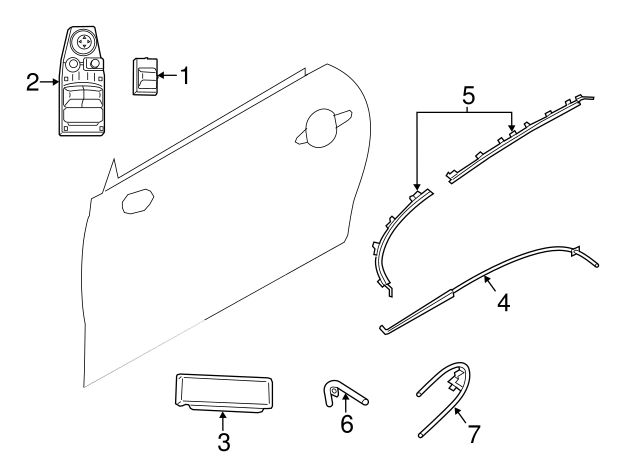 2
1
5
4
3
6
7