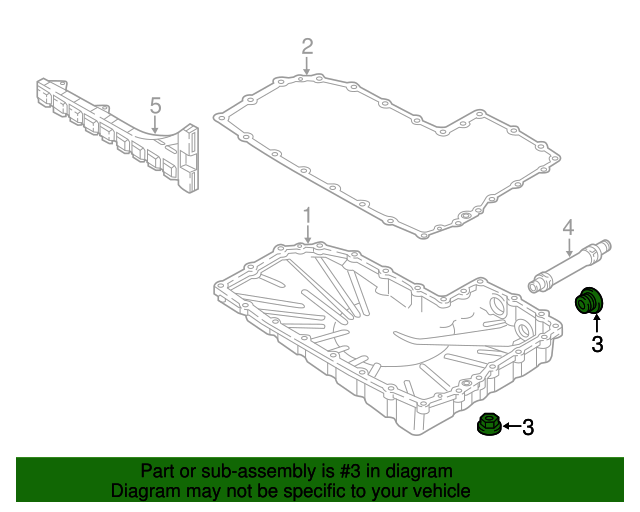 2

5

1

4

3

3

Part or sub-assembly is #3 in diagram
Diagram may not be specific to your vehicle