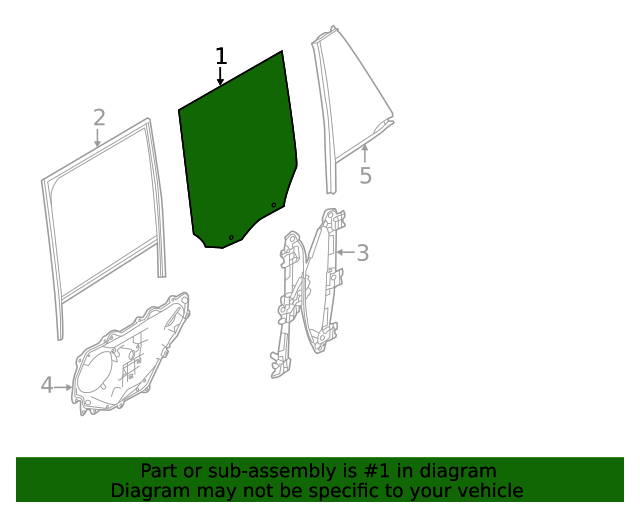 1
2
5
3
4

Part or sub-assembly is #1 in diagram
Diagram may not be specific to your vehicle