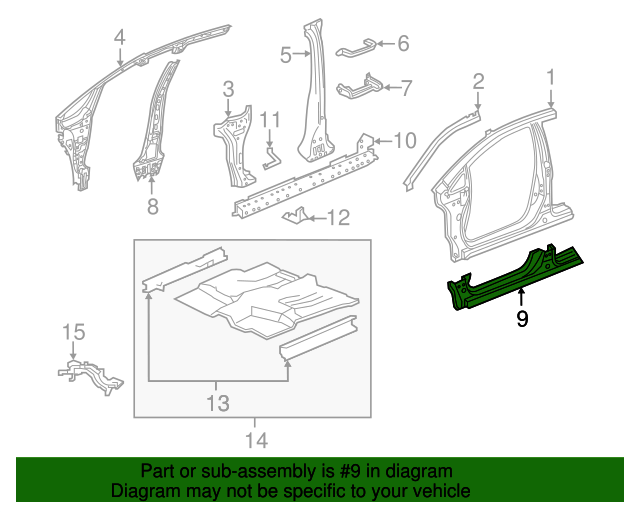 4
5
6
7
3
11
10
2
1
8
12
9
15
13
14

Part or sub-assembly is #9 in diagram
Diagram may not be specific to your vehicle