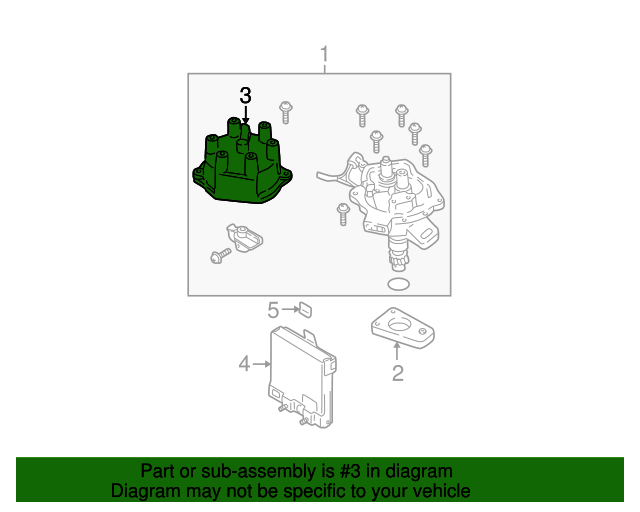 1

3

5

4

2

Part or sub-assembly is #3 in diagram
Diagram may not be specific to your vehicle