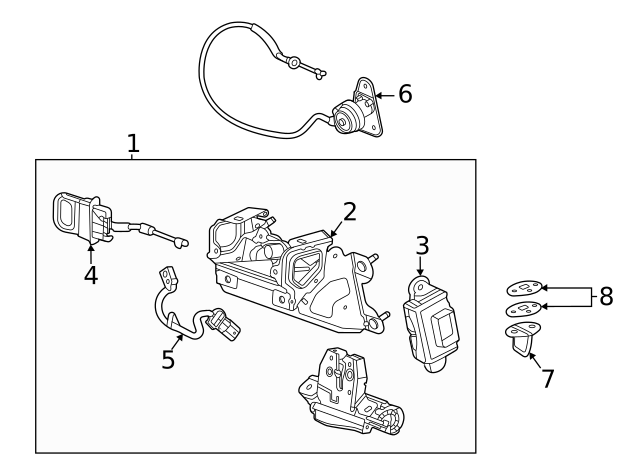 6
1
2
3
4
5
8
7