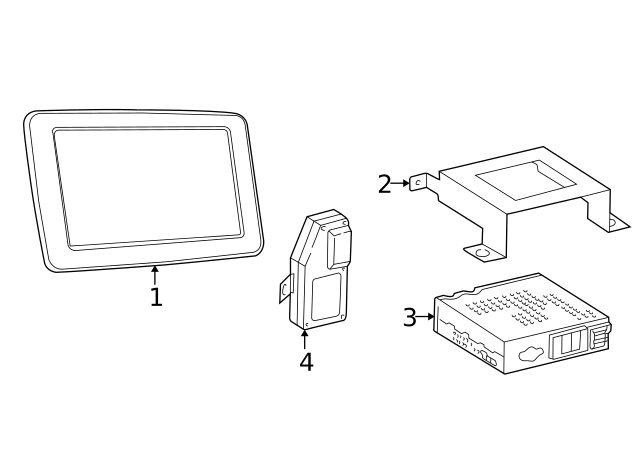 1
2
3
4