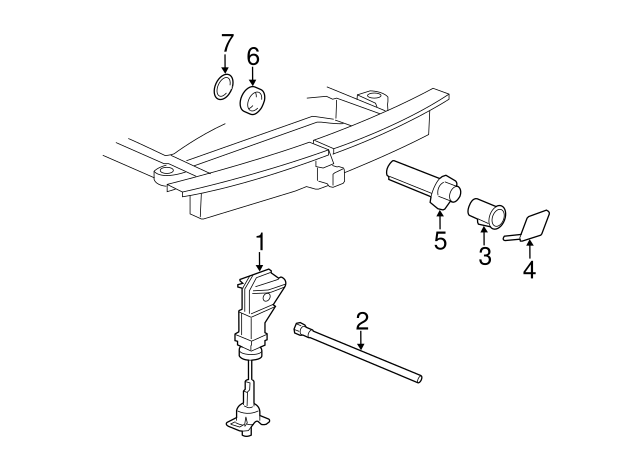 7
6
5
3
4
1
2