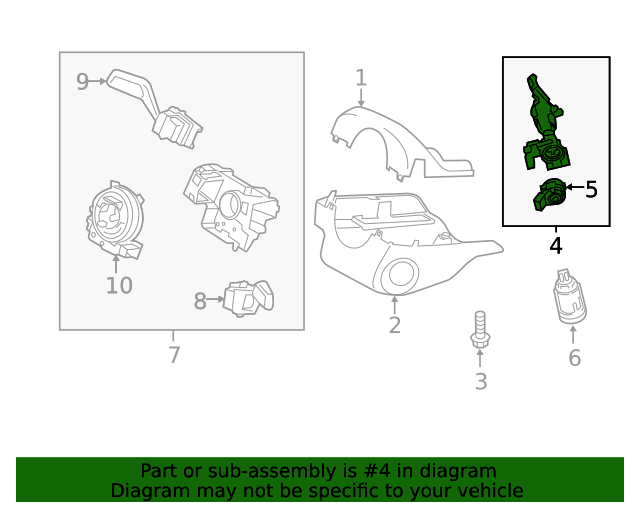 9
10
8
7
1
2
3
5
4
6

Part or sub-assembly is #4 in diagram
Diagram may not be specific to your vehicle