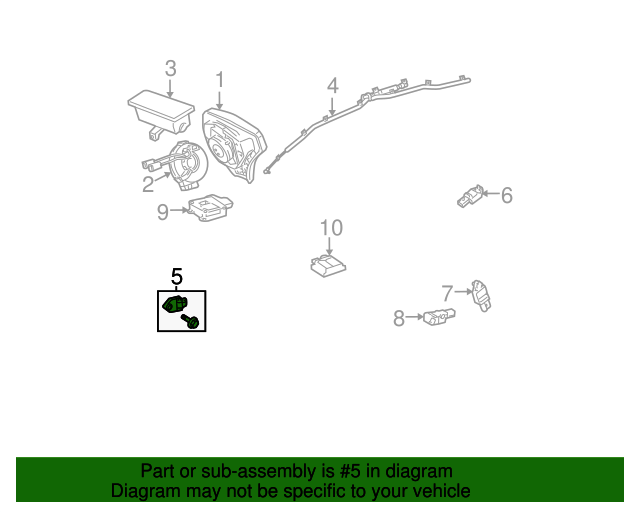 3
1
4
2
6
9
10
5
7
8

Part or sub-assembly is #5 in diagram
Diagram may not be specific to your vehicle