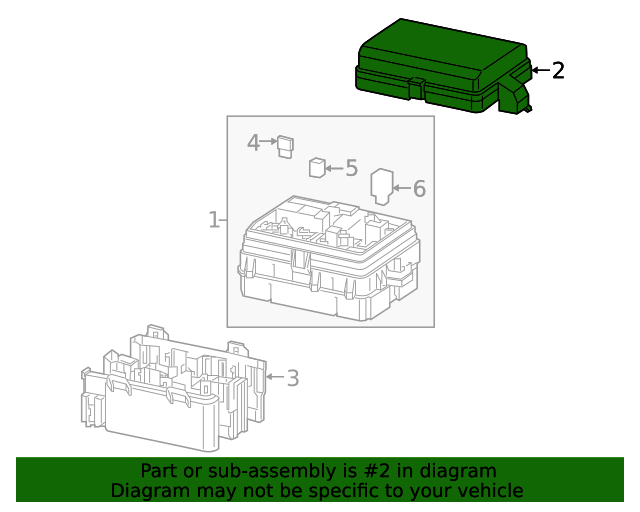 2
4
5
6
1
3

Part or sub-assembly is #2 in diagram
Diagram may not be specific to your vehicle