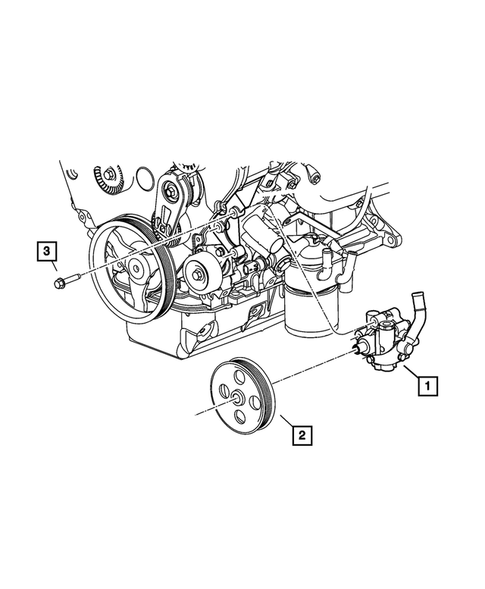 3

1

2