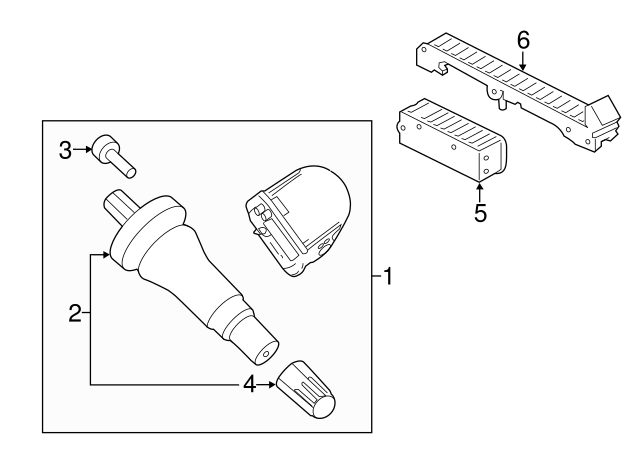 6
3
5
1
2
4