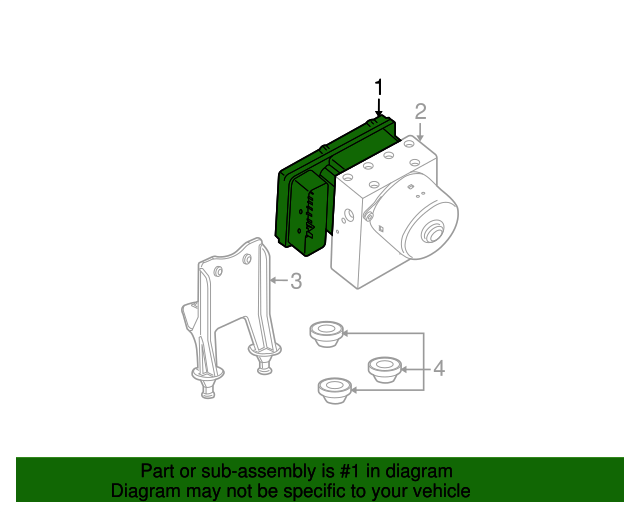 1
2
3
4

Part or sub-assembly is #1 in diagram
Diagram may not be specific to your vehicle