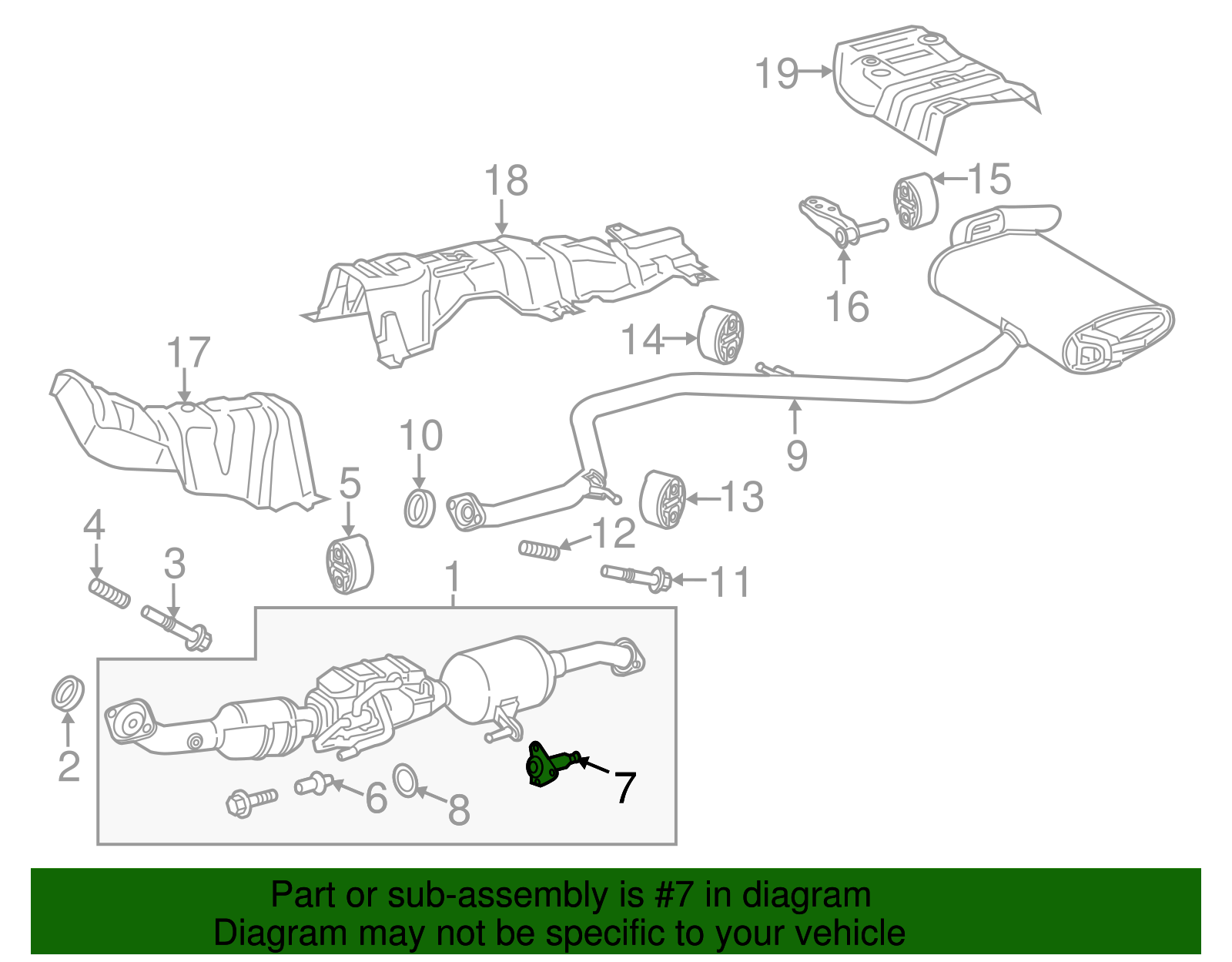 19
18
15
16
14
17
10
9
5
13
4
12
3
1
11
2
6
8
7

Part or sub-assembly is #7 in diagram
Diagram may not be specific to your vehicle