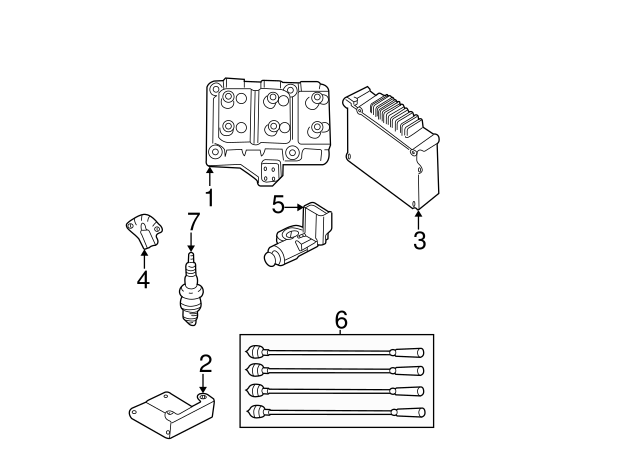 1
3
5
7
4
6
2