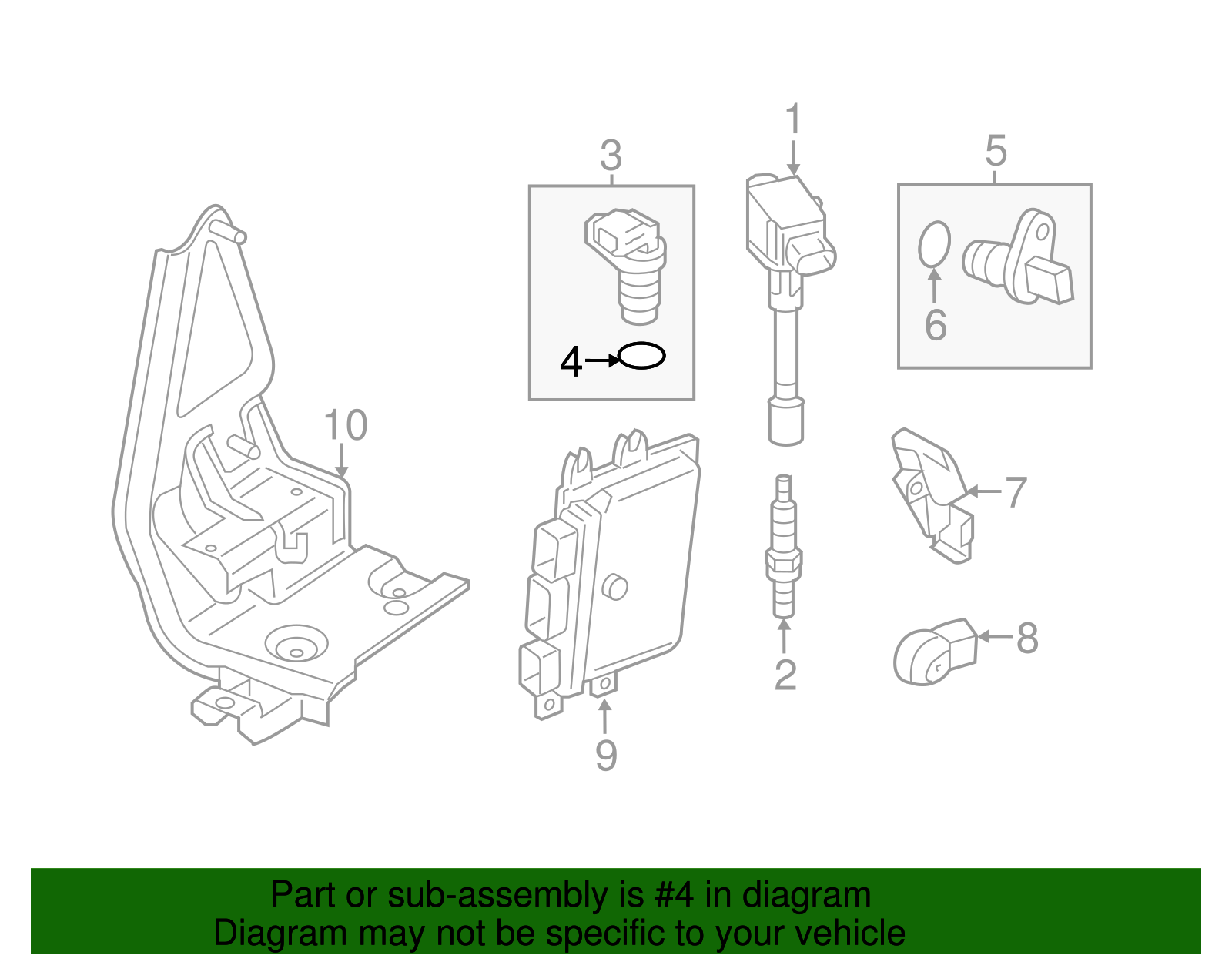 1
3
5
4
6
10
7
8
2
9

Part or sub-assembly is #4 in diagram
Diagram may not be specific to your vehicle