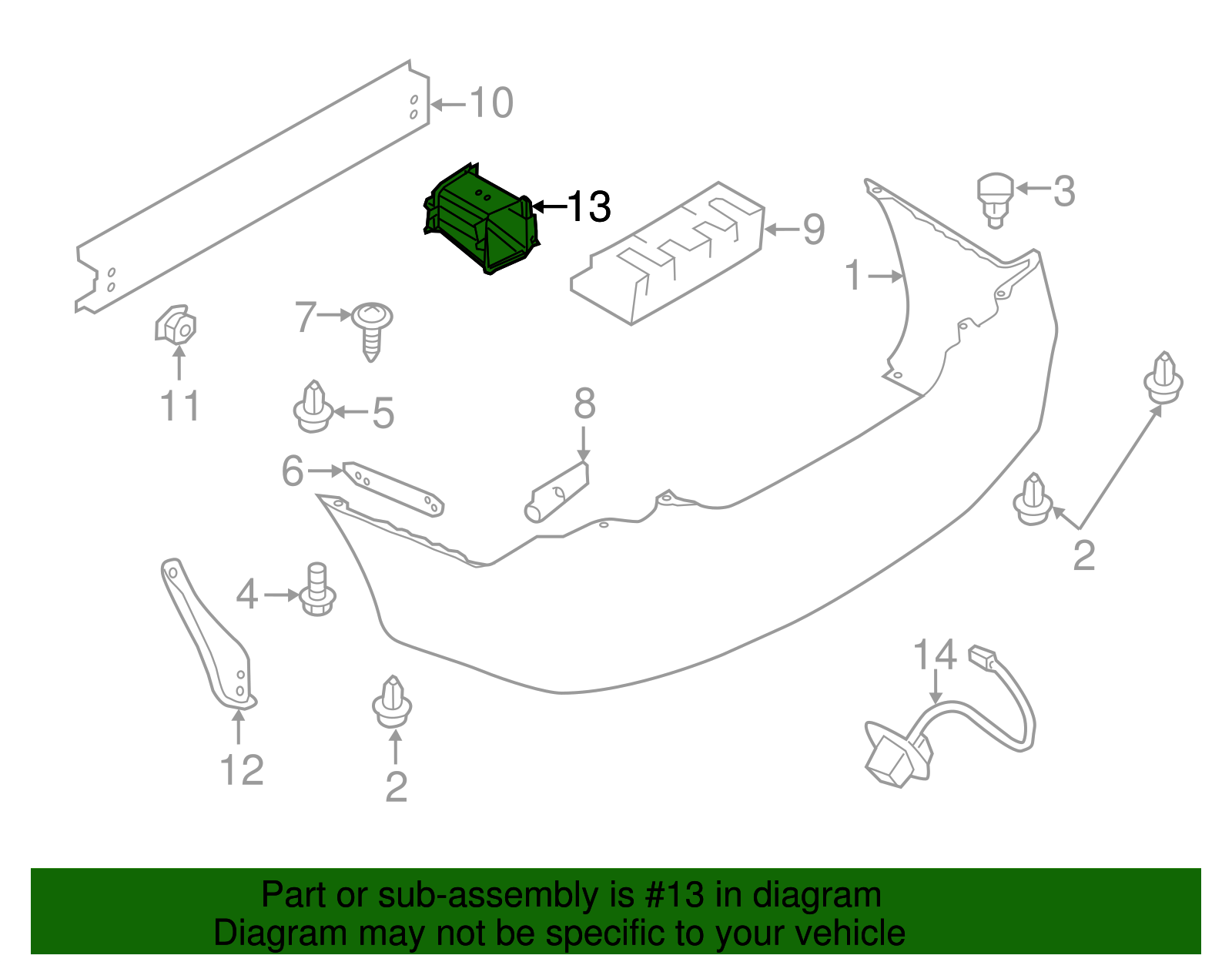 10
13
3
9
1
7
11
5
8
6
2
4
14
12
2

Part or sub-assembly is #13 in diagram
Diagram may not be specific to your vehicle