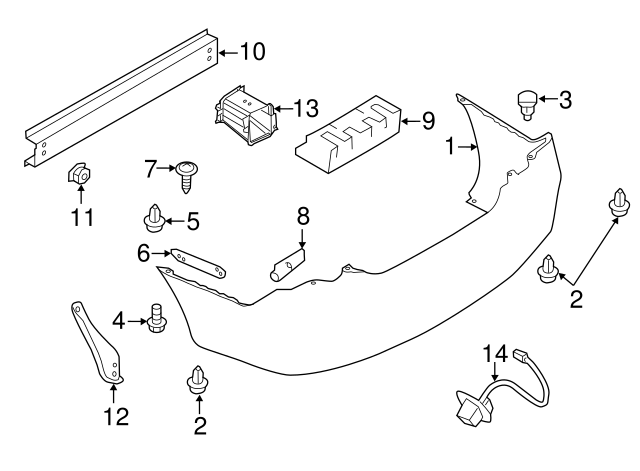 10
13
3
9
1
7
11
5
8
6
2
4
14
12
2