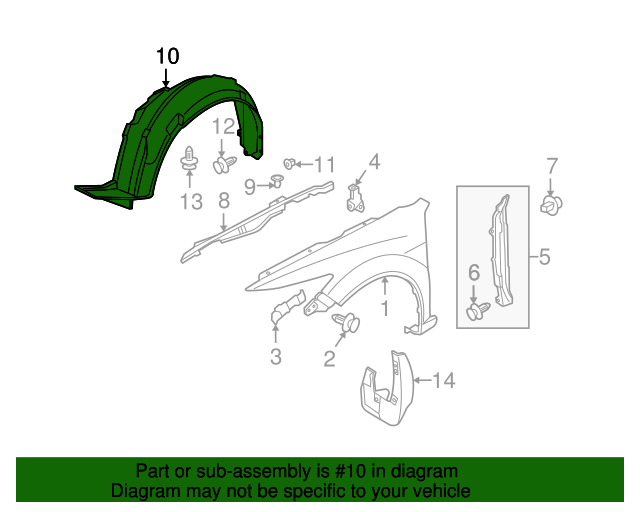 10

12

11

4

7

13

9

8

5

6

1

3

2

14

Part or sub-assembly is #10 in diagram
Diagram may not be specific to your vehicle