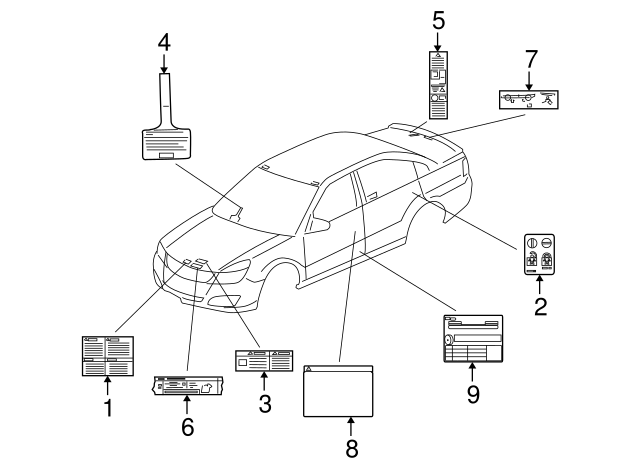 4
5
7
2
1
6
3
8
9