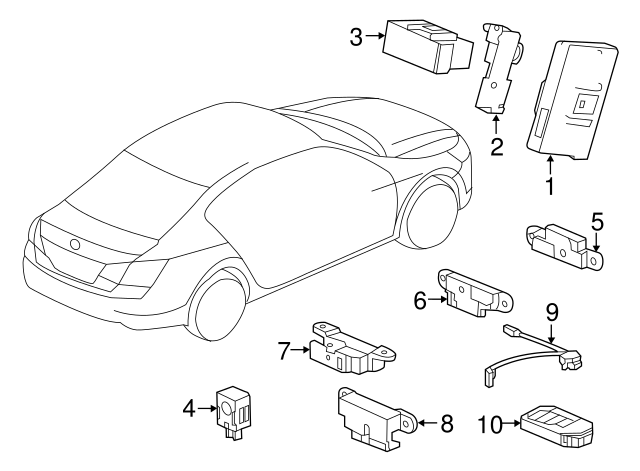 3
2
1
5
6
9
7
4
8
10