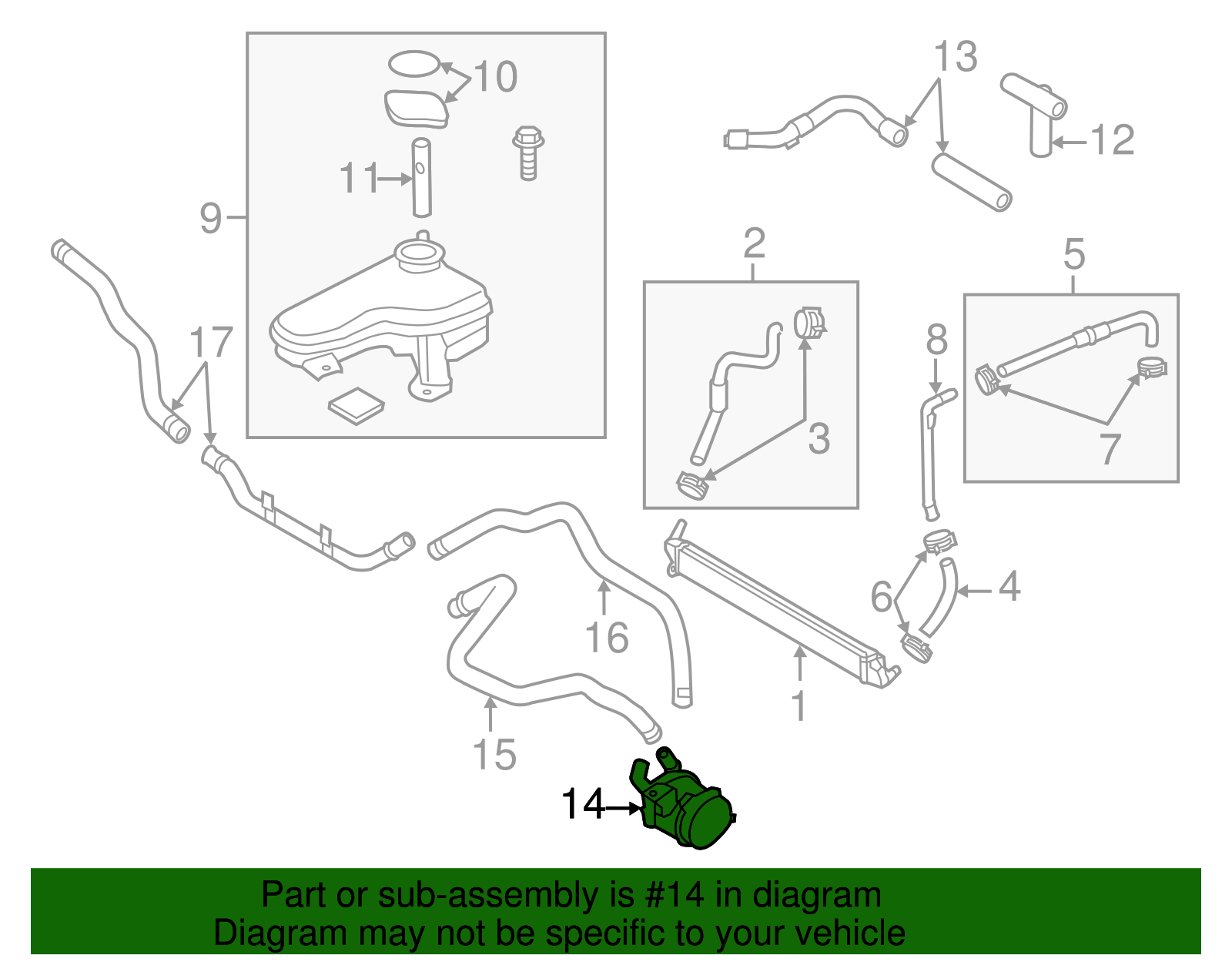 10
13
12
11
9
2
5
17
8
3
7
6
4
16
1
15
14

Part or sub-assembly is #14 in diagram
Diagram may not be specific to your vehicle